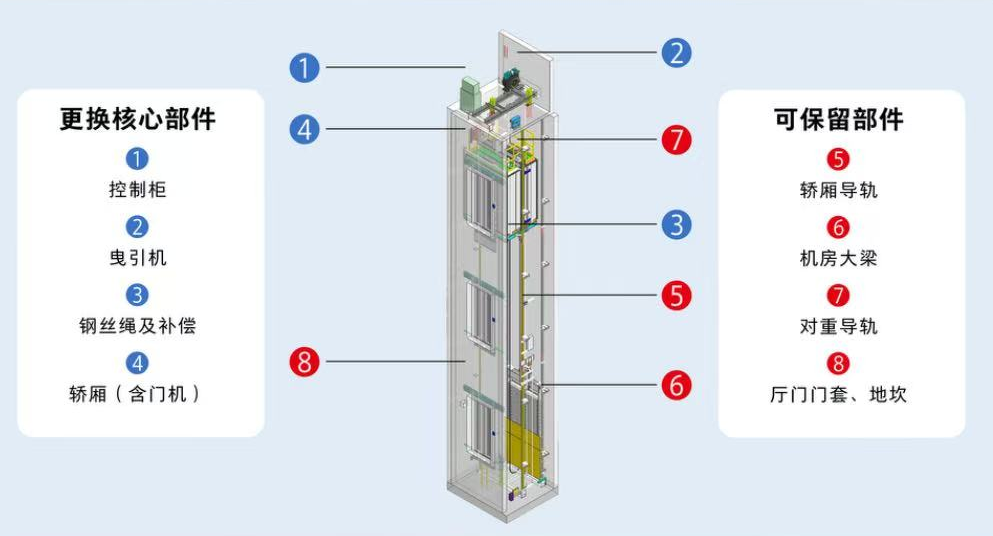 更换核心部件

1
控制柜

2
曳引机

3
钢丝绳及补偿

4
轿厢（含门机）

1

4

8

2

7

3

5

6

可保留部件

5
轿厢导轨

6
机房大梁

7
对重导轨

8
厅门门套、地坎